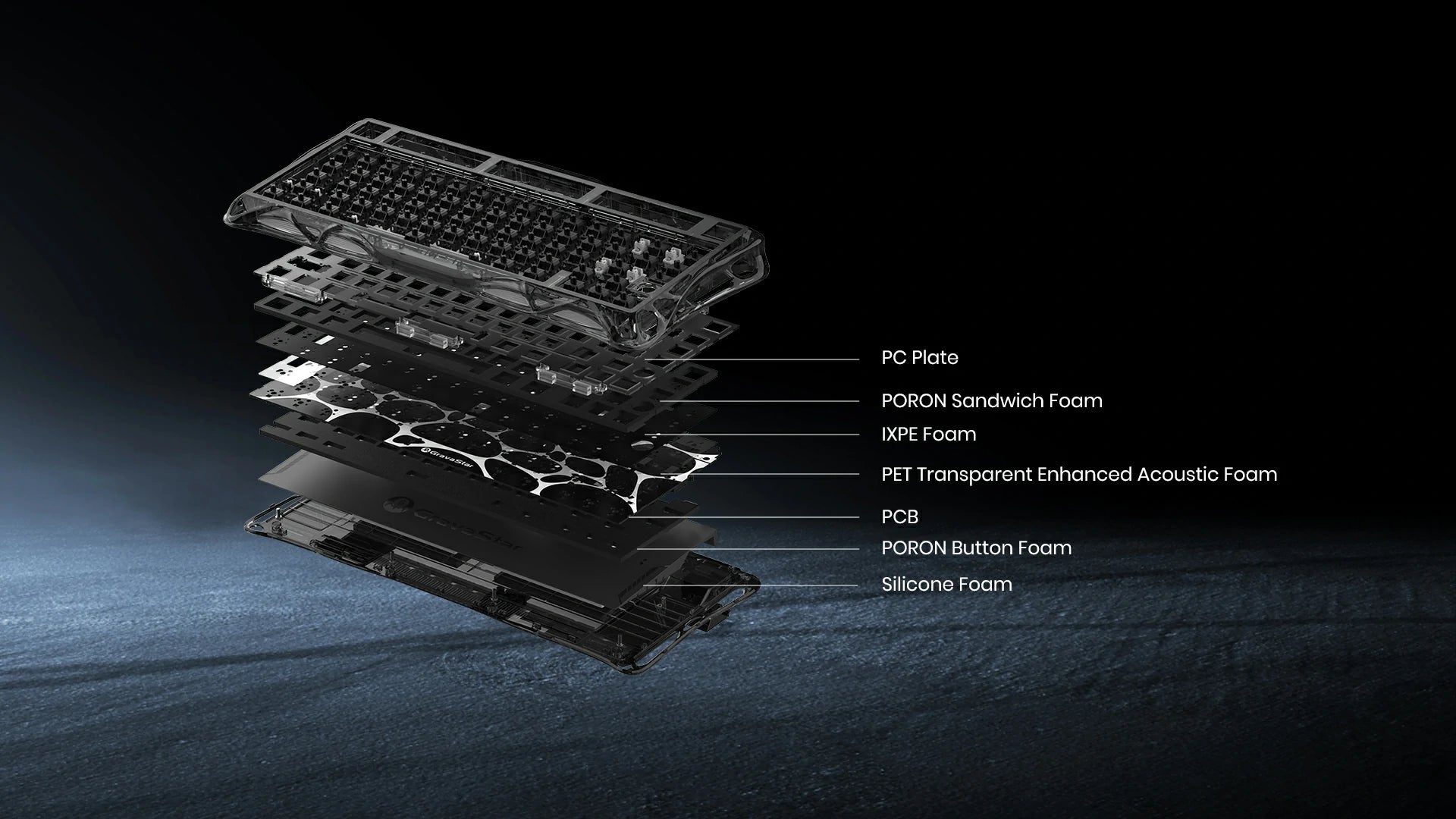 GravaStar

GravaStar

PC Plate

PORON Sandwich Foam

IXPE Foam

PET Transparent Enhanced Acoustic Foam

PCB

PORON Button Foam

Silicone Foam