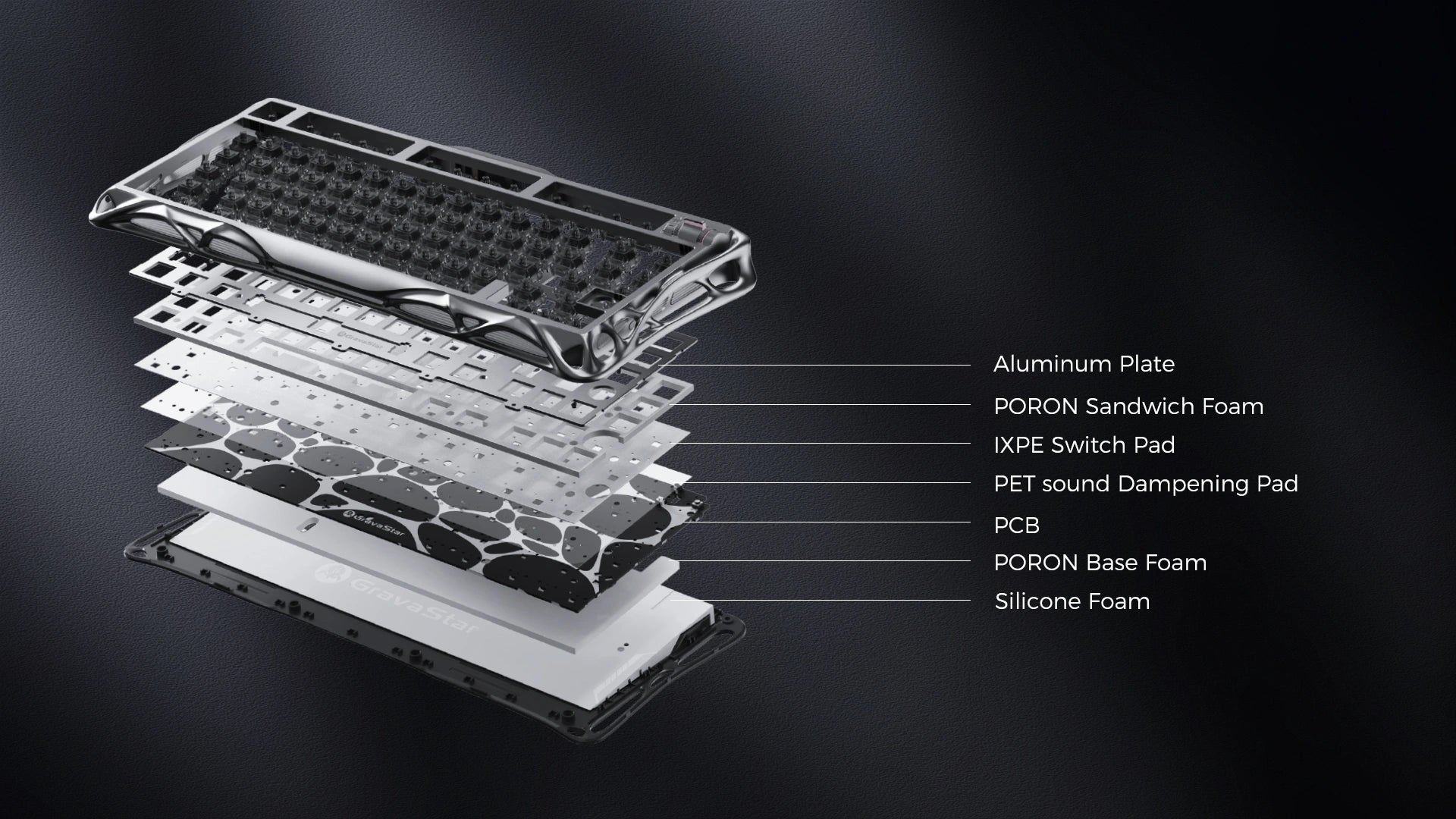 GravaStar

GravaStar

GravaStar

Aluminum Plate

PORON Sandwich Foam

IXPE Switch Pad

PET sound Dampening Pad

PCB

PORON Base Foam

Silicone Foam